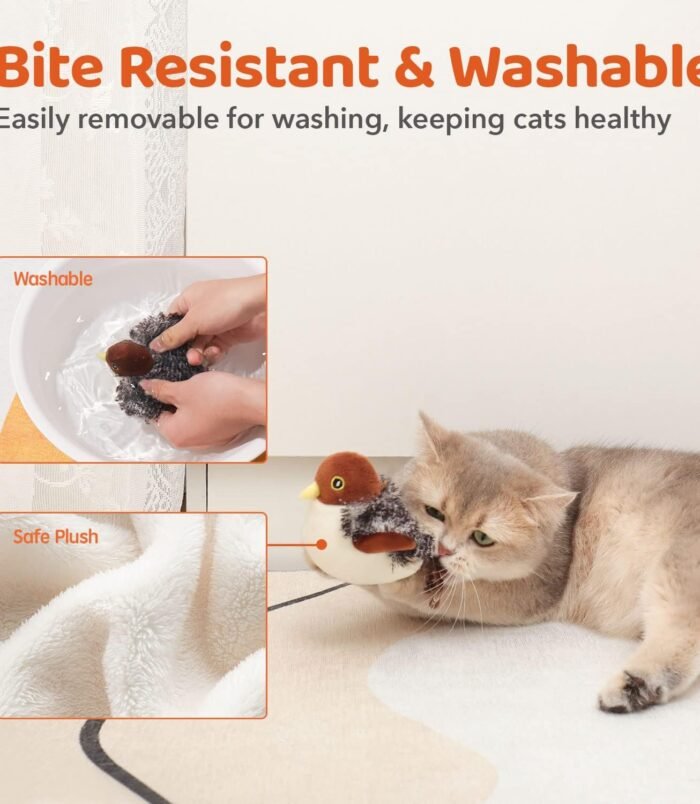 Bite Resistant & Washable
Easily removable for washing, keeping cats healthy

Washable

Safe Plush